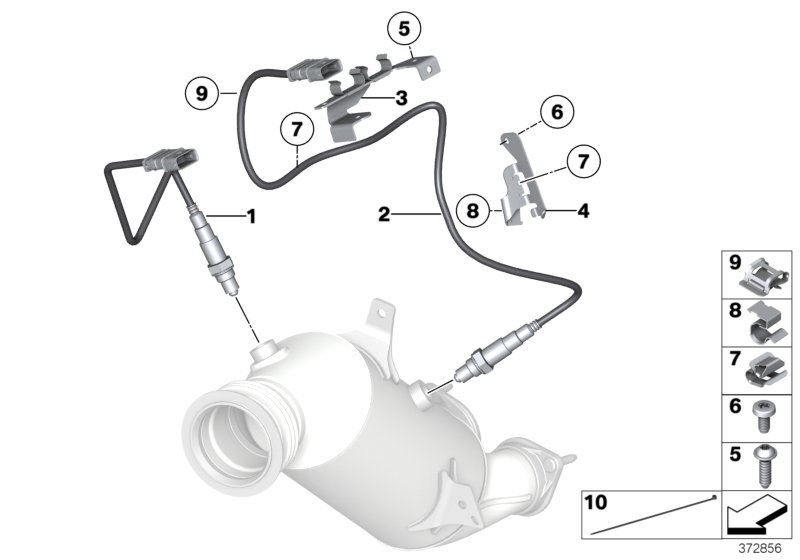 5
9
3
7
6
7
1
2
8
4
9
8
7
6
5
10
372856