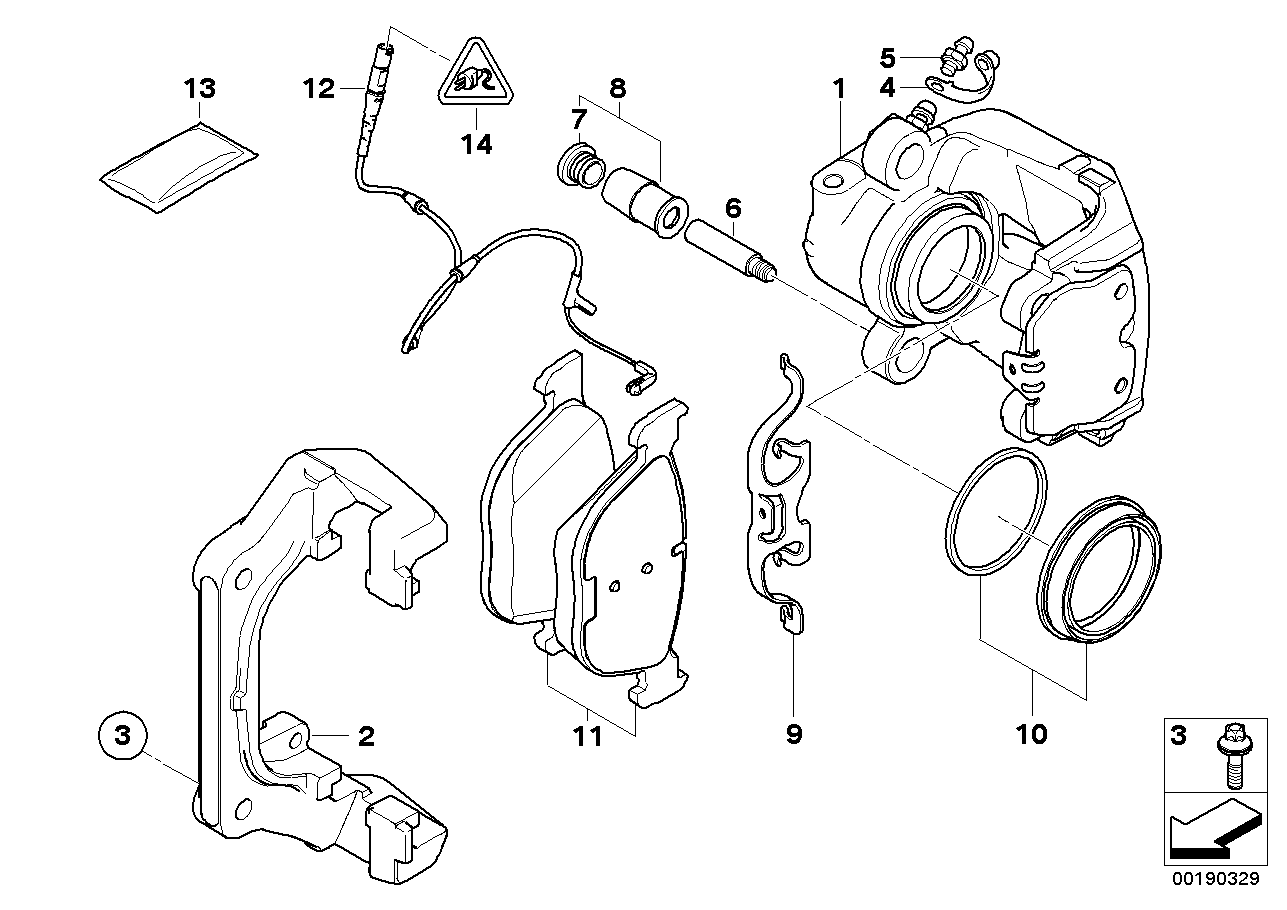 13
12
14
8
7
6
5
4
1
3
2
11
9
10
3
00190329