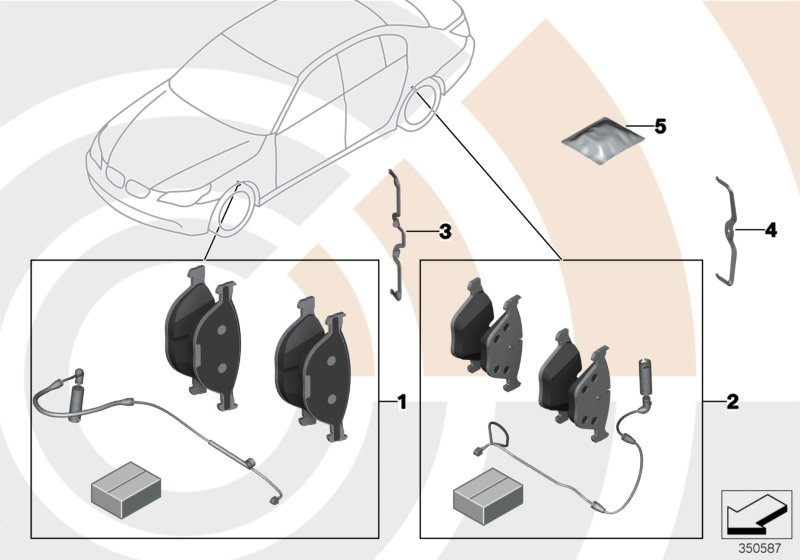 5

3

4

1

2

350587