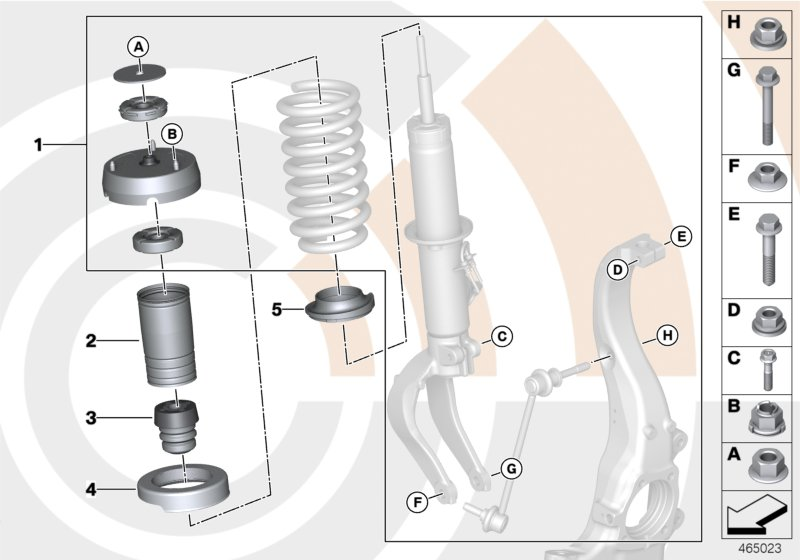 A
B
1
2
3
4
5
C
D
E
H
G
F
H
G
F
E
D
C
B
A
465023