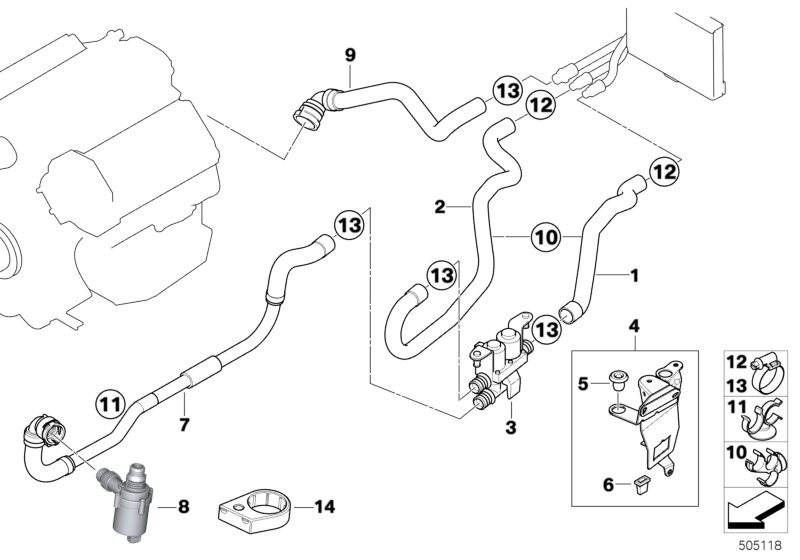 9
13
12
12
2
10
1
13
13
13
4
5
6
3
11
7
8
14
12
13
11
10
505118