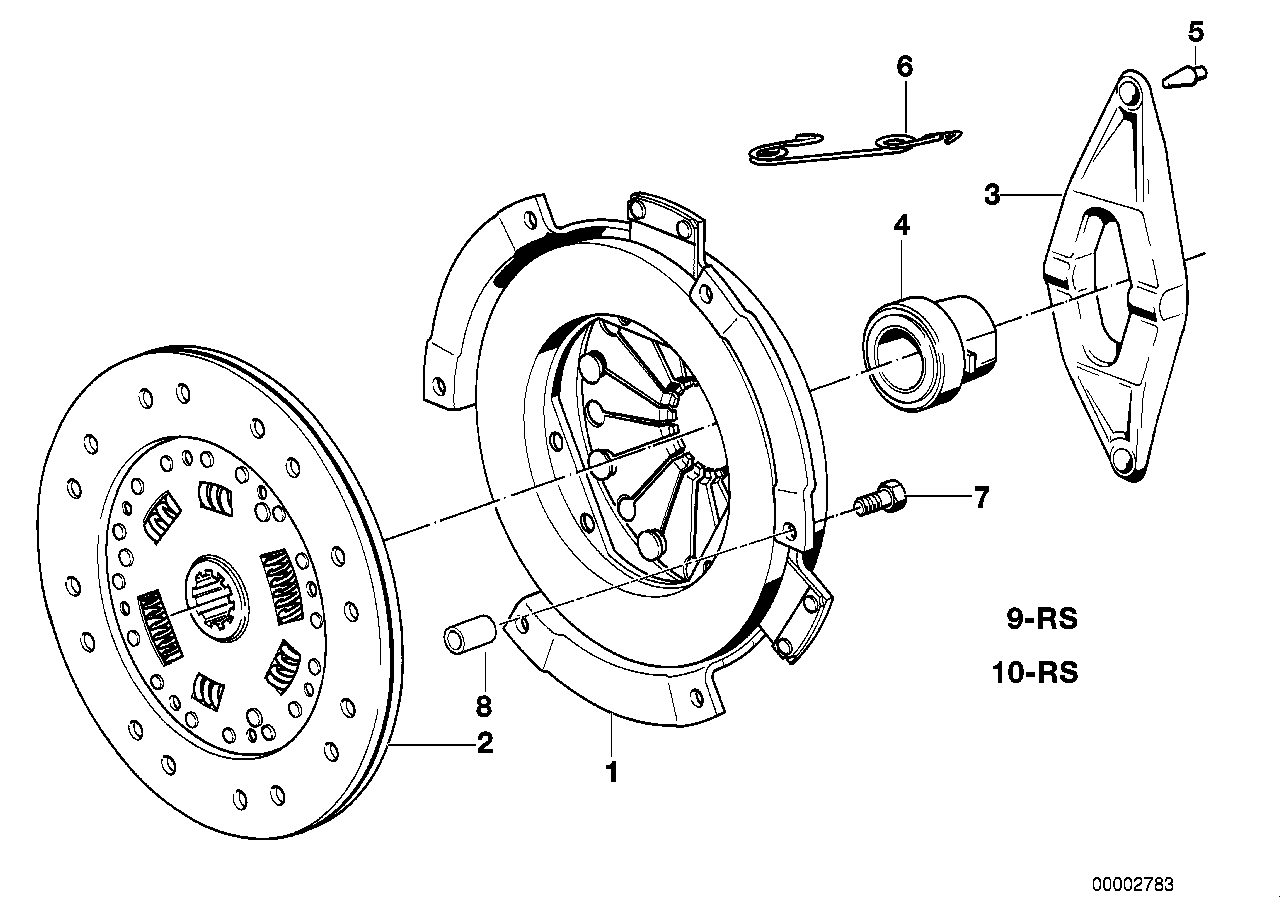 5
6
3
4
7
9-RS
10-RS
8
2
1
00002783