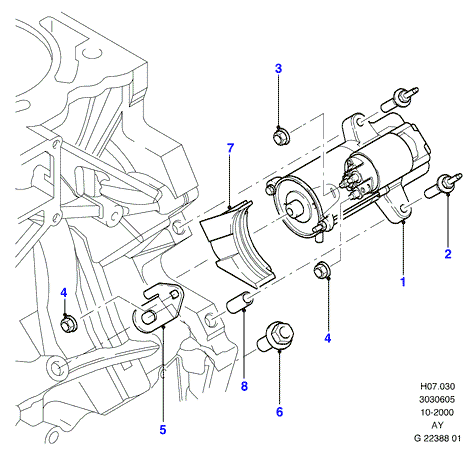 3
7
2
1
4
4
8
6
5
H07.030
3030605
10-2000
AY
G 22388 01