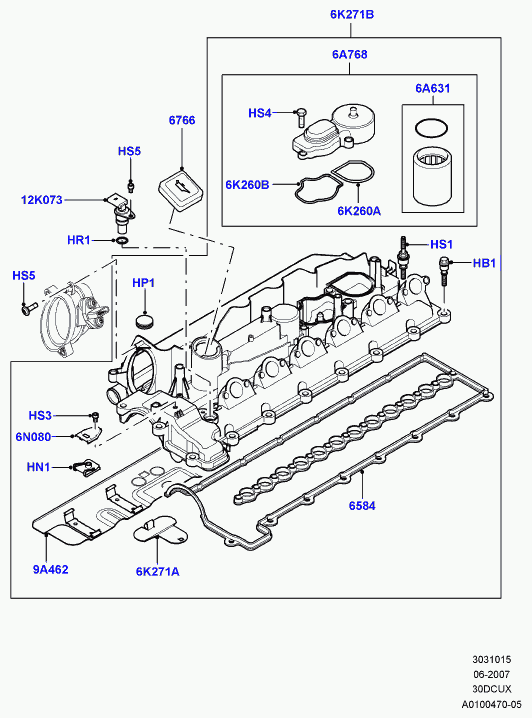 6K271B
6A768
6A631
HS4
6766
HS5
6K260B
6K260A
12K073
HR1
HS1
HB1
HS5
HP1
HS3
6N080
HN1
6584
9A462
6K271A

3031015
06-2007
30DCUX
A0100470-05