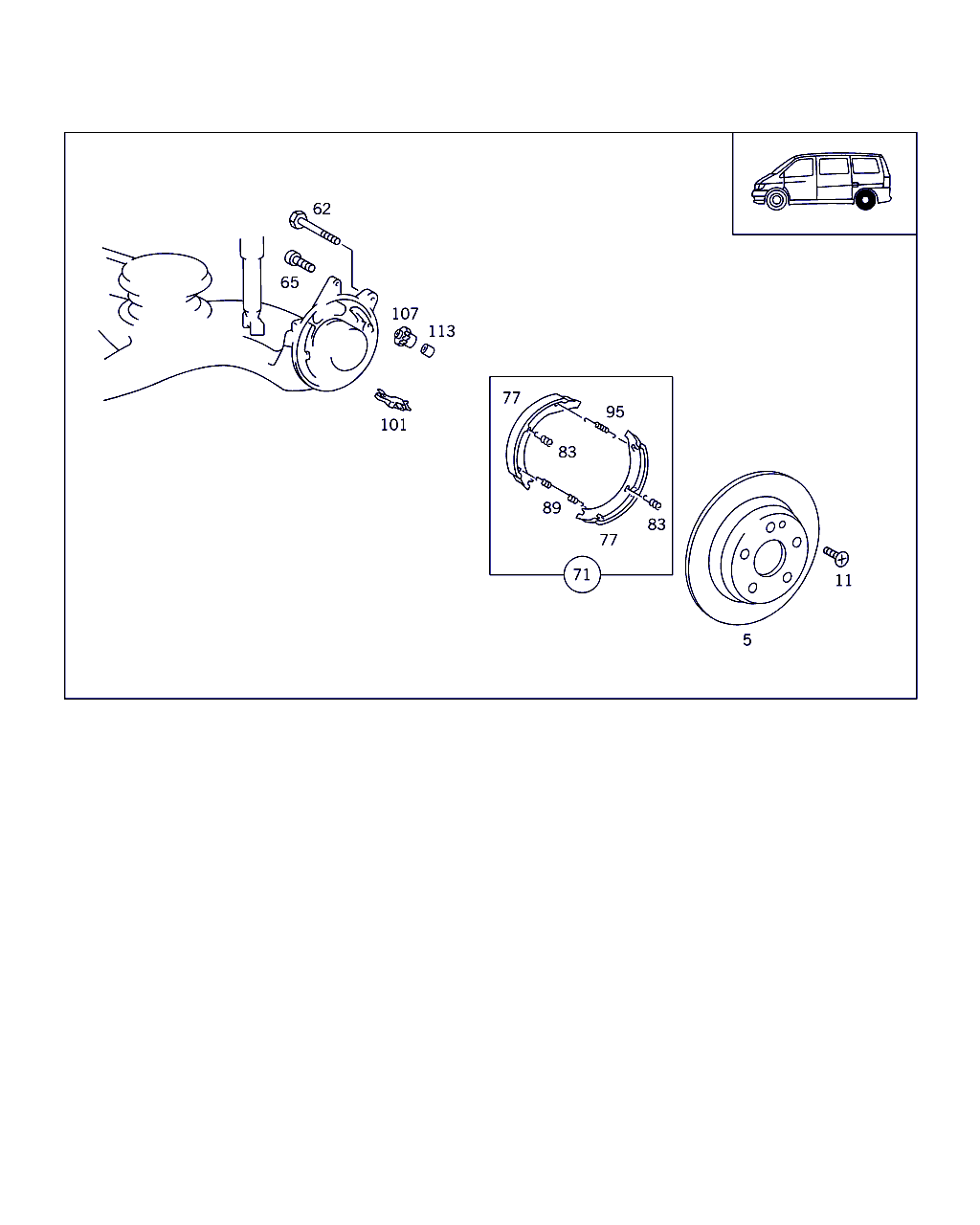 62

65

107

113

101

77

95

83

89

83

77

71

11

5