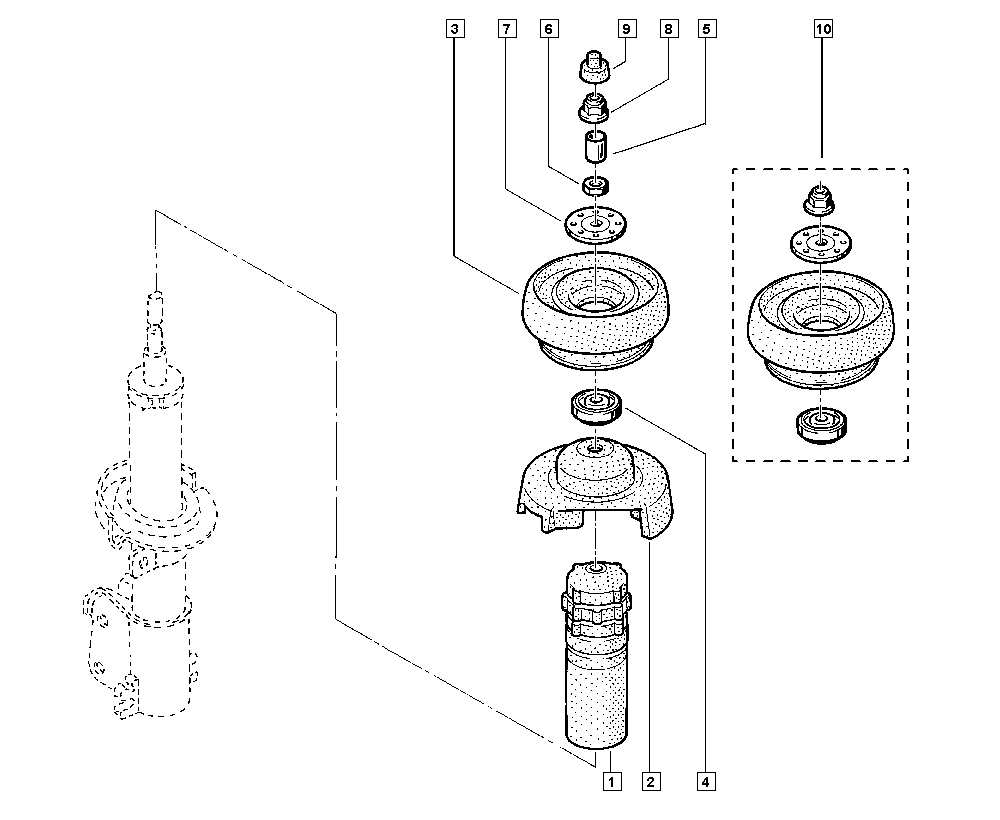 3
7
6
9
8
5
10
1
2
4