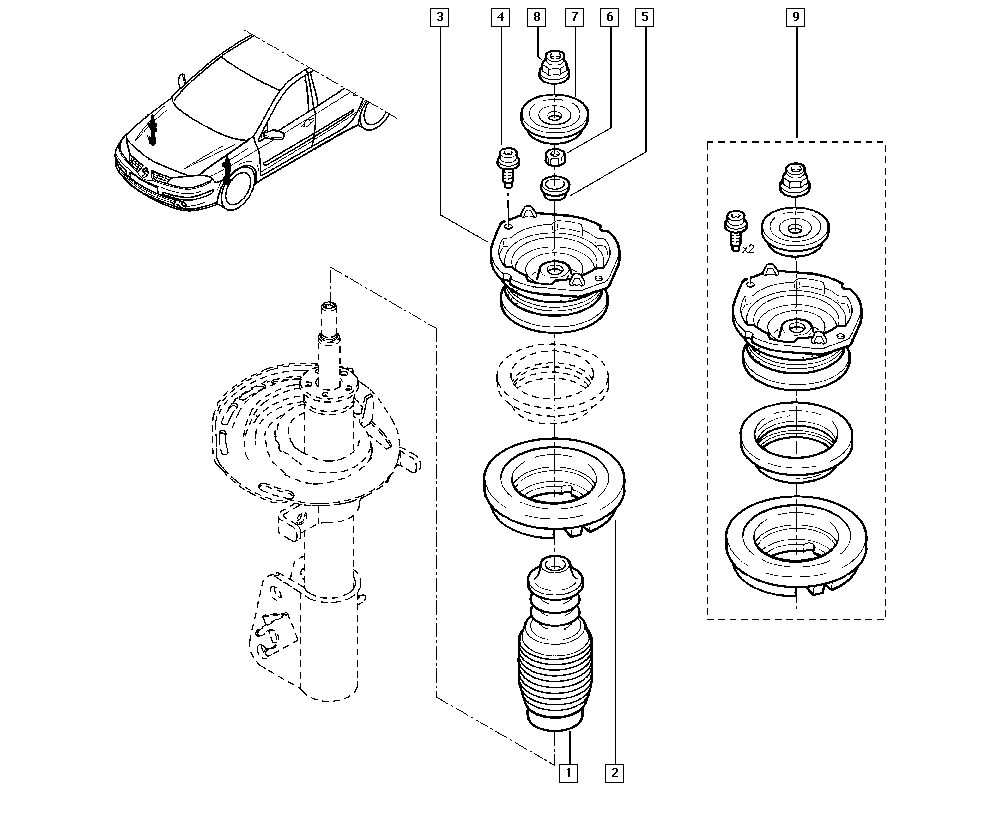 3
4
8
7
6
5
9
x2
1
2