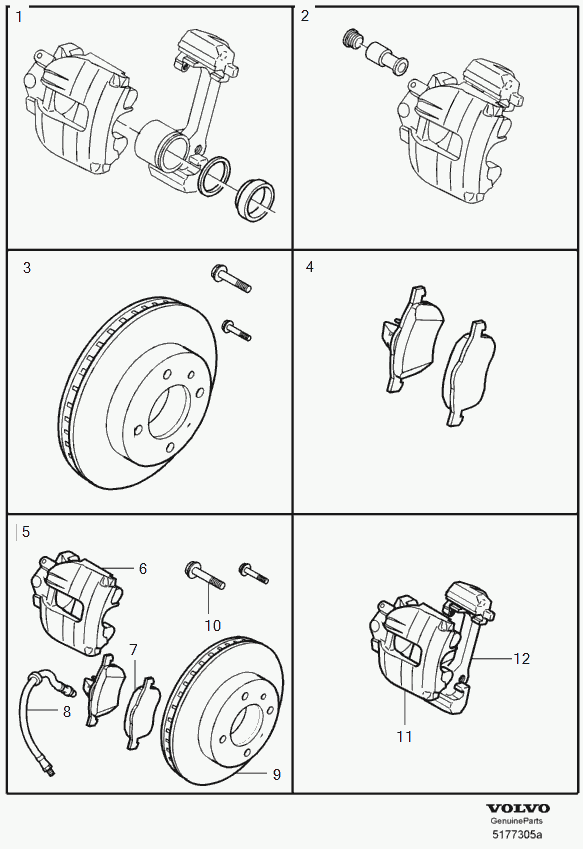 1

2

3

4

5

6

10

7

8

9

12

11

VOLVO
GenuineParts
5177305a