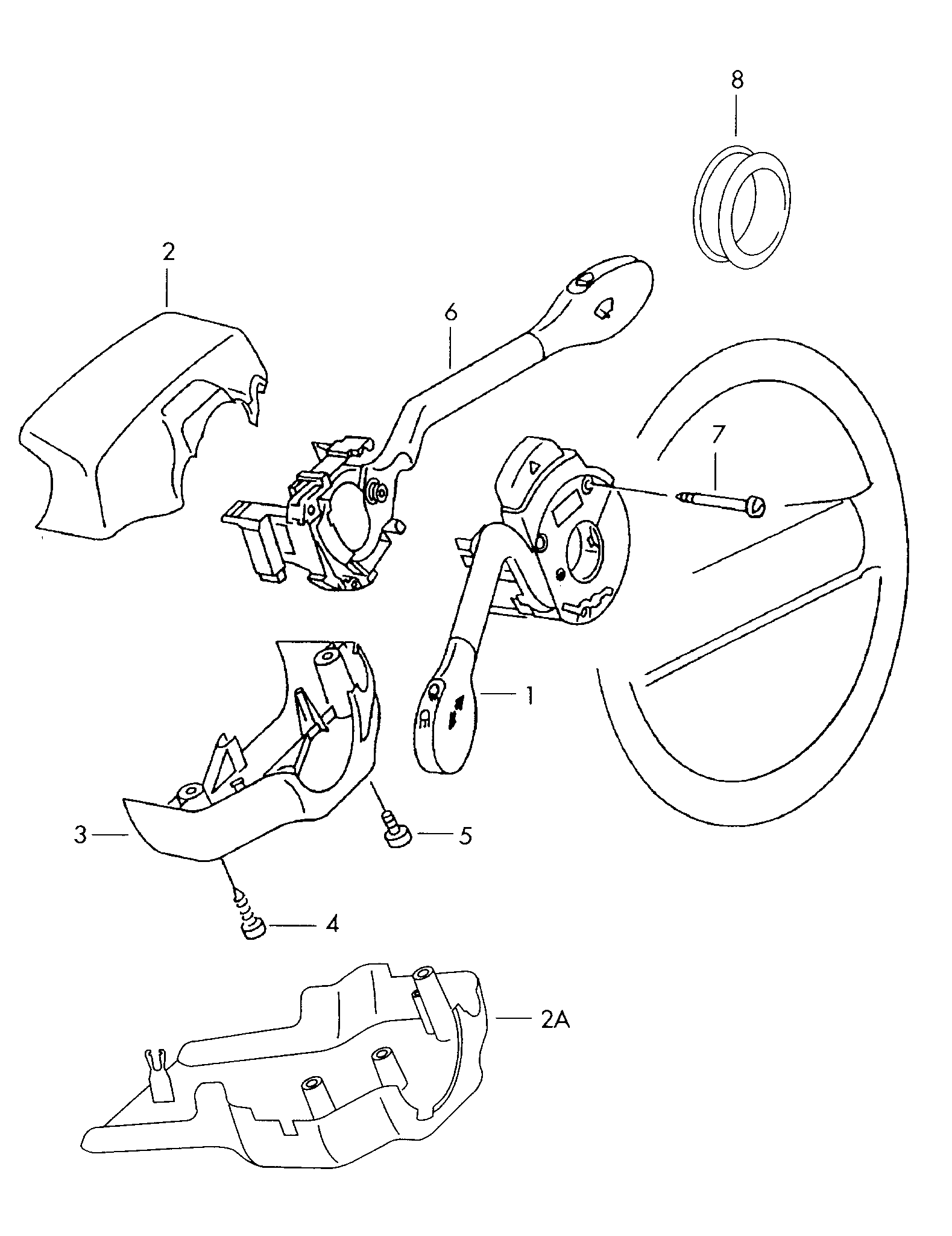 8

2

6

7

1

3

5

4

2A