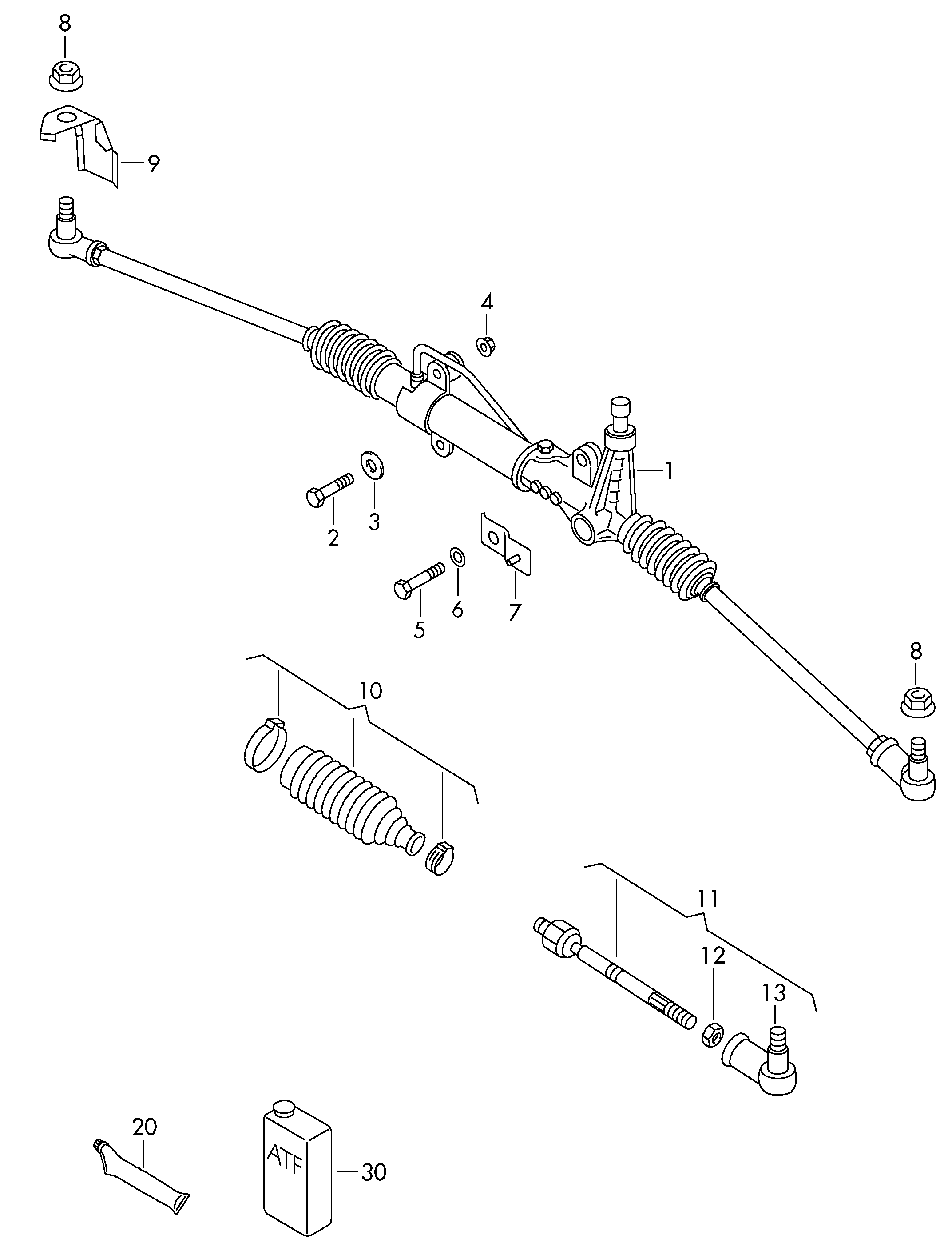 8
9
4
1
3
2
6
7
5
8
10
11
12
13
20
ATF
30