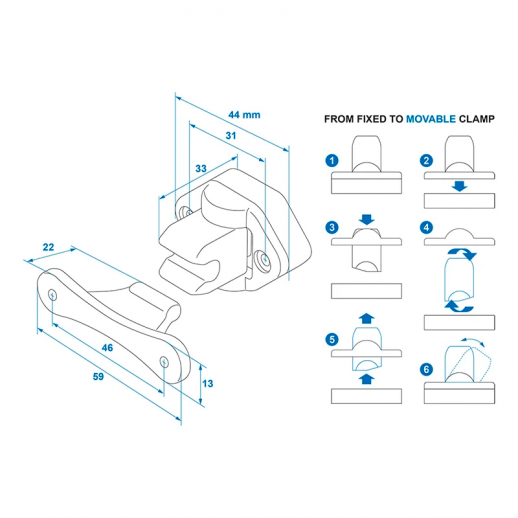 44 mm
31
33
22
46
59
13

FROM FIXED TO MOVABLE CLAMP

1
2
3
4
5
6