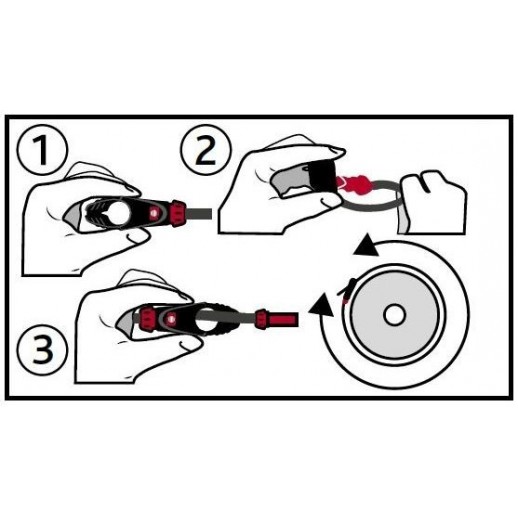 1

2

3