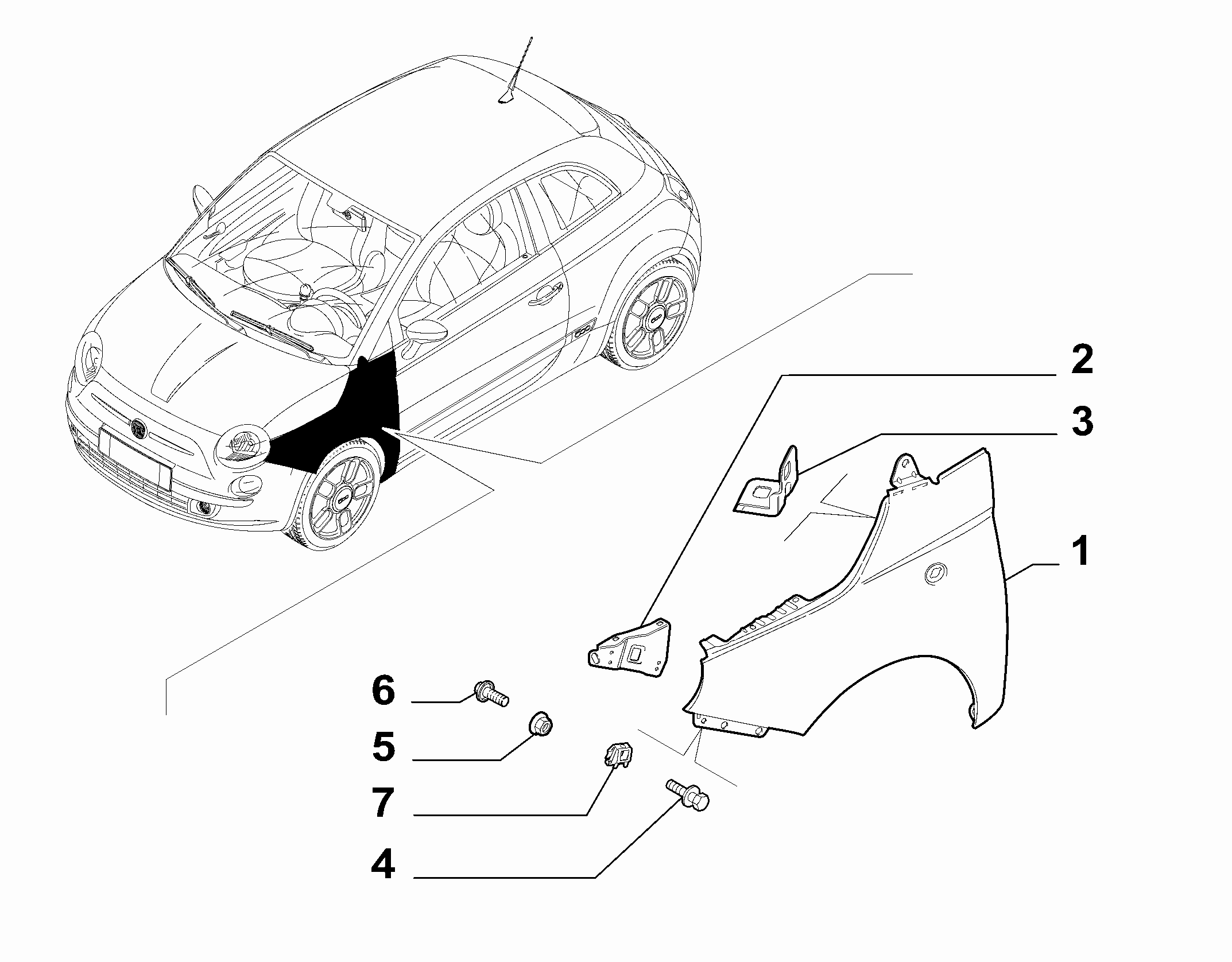 2
3
1
6
5
7
4